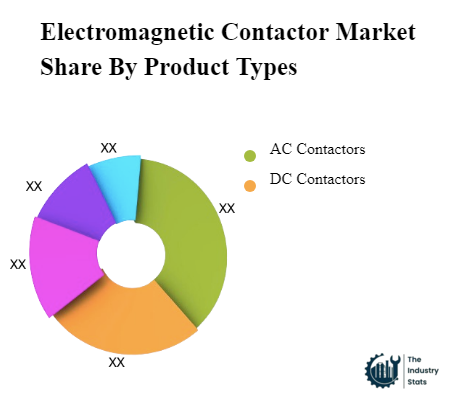 Electromagnetic Contactor Market Share By Product Types

XX
XX
XX
XX
XX

AC Contactors
DC Contactors

The Industry Stats