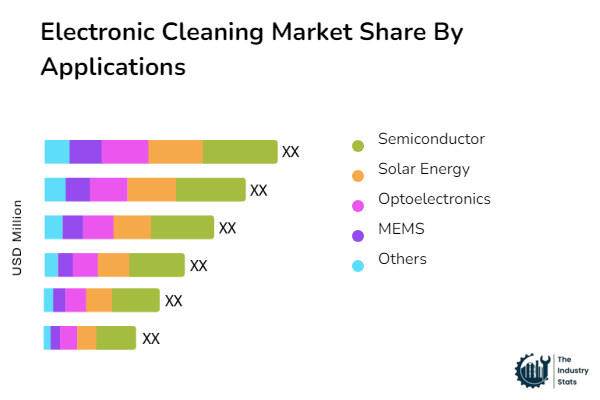 Electronic Cleaning Market Share By Applications

USD Million

XX
XX
XX
XX
XX
XX

Semiconductor
Solar Energy
Optoelectronics
MEMS
Others

The Industry Stats