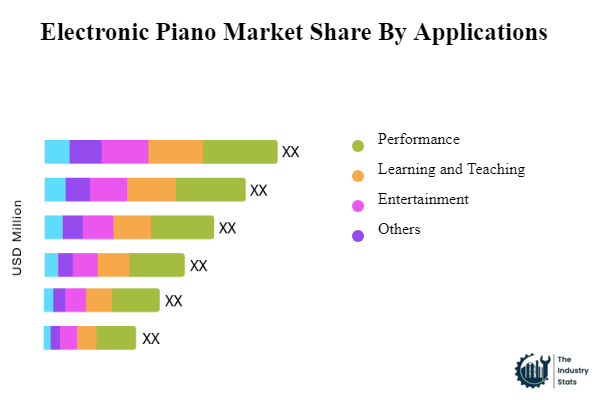 Electronic Piano Market Share By Applications

USD Million

XX

XX

XX

XX

XX

XX

Performance

Learning and Teaching

Entertainment

Others

The Industry Stats