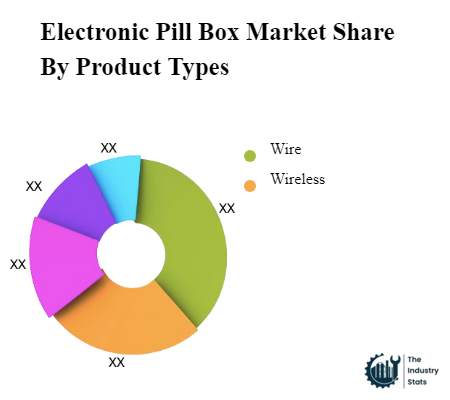 Electronic Pill Box Market Share By Product Types

XX
XX
XX
XX
XX

Wire
Wireless

The Industry Stats