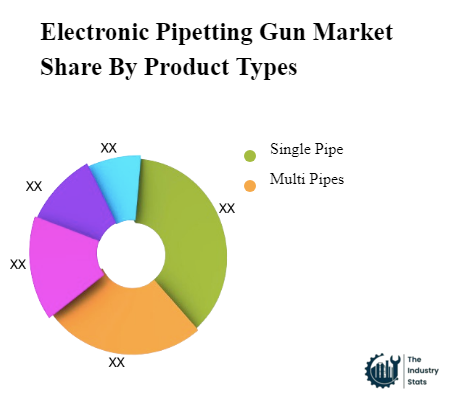 Electronic Pipetting Gun Market Share By Product Types

XX
XX
XX
XX
XX

Single Pipe
Multi Pipes

The Industry Stats