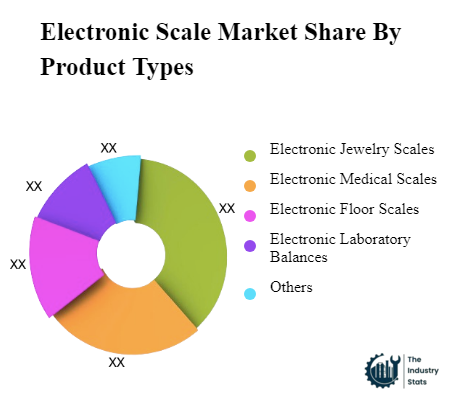 Electronic Scale Market Share By Product Types

XX
XX
XX
XX
XX

Electronic Jewelry Scales
Electronic Medical Scales
Electronic Floor Scales
Electronic Laboratory Balances
Others

The Industry Stats