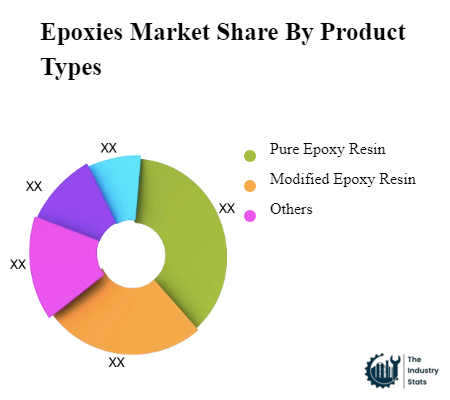 Epoxies Market Share By Product Types

XX
XX
XX
XX
XX

Pure Epoxy Resin
Modified Epoxy Resin
Others

The Industry Stats