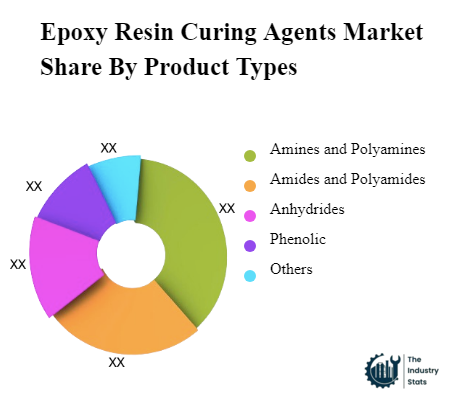 Epoxy Resin Curing Agents Market Share By Product Types

XX
XX
XX
XX
XX

Amines and Polyamines
Amides and Polyamides
Anhydrides
Phenolic
Others

The Industry Stats