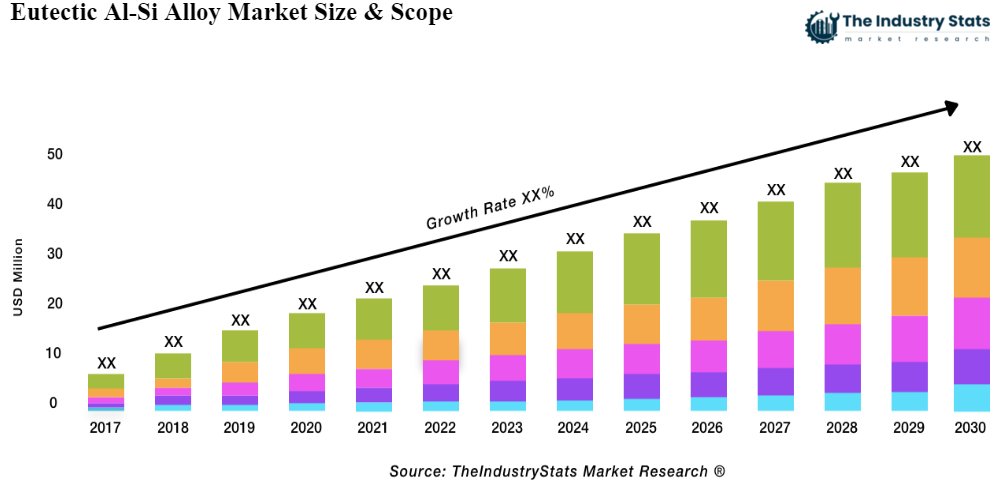 Eutectic Al-Si Alloy Market Size & Scope

The Industry Stats
market research

Growth Rate XX%

USD Million

50
40
30
20
10
0

XX XX XX XX XX XX XX XX XX XX XX XX XX XX

2017 2018 2019 2020 2021 2022 2023 2024 2025 2026 2027 2028 2029 2030

Source: TheIndustryStats Market Research ®