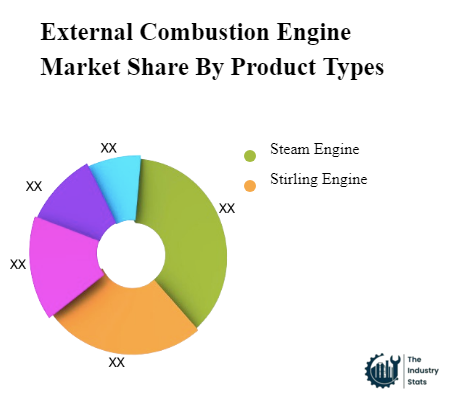 External Combustion Engine Market Share By Product Types

XX
XX
XX
XX
XX

Steam Engine
Stirling Engine

The Industry Stats