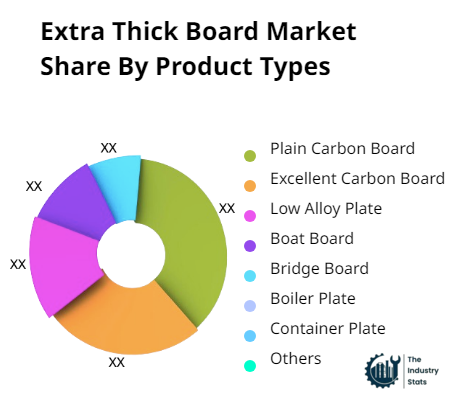 Extra Thick Board Market Share By Product Types

XX

XX

XX

XX

XX

Plain Carbon Board
Excellent Carbon Board
Low Alloy Plate
Boat Board
Bridge Board
Boiler Plate
Container Plate
Others

The Industry Stats