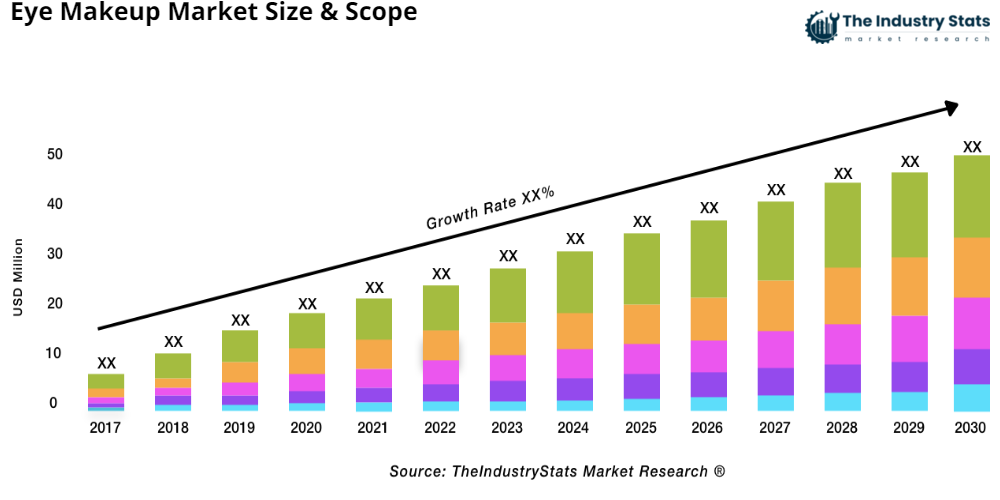 Eye Makeup Market Size & Scope

The Industry Stats
market research

Growth Rate XX%

USD Million

50
40
30
20
10
0

XX XX XX XX XX XX XX XX XX XX XX XX XX XX

2017 2018 2019 2020 2021 2022 2023 2024 2025 2026 2027 2028 2029 2030

Source: TheIndustryStats Market Research ®