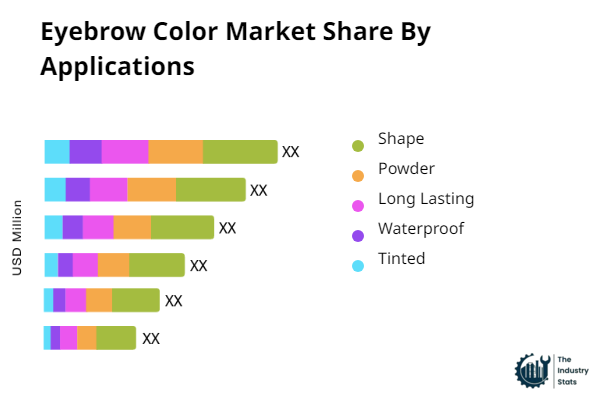 Eyebrow Color Market Share By Applications

USD Million

XX
XX
XX
XX
XX
XX

Shape
Powder
Long Lasting
Waterproof
Tinted

The Industry Stats