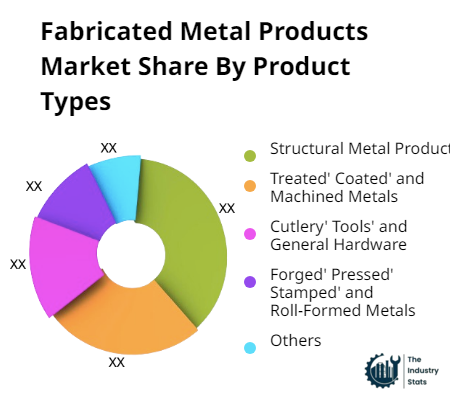 Fabricated Metal Products Market Share By Product Types

XX
XX
XX
XX
XX

Structural Metal Product
Treated' Coated' and Machined Metals
Cutlery' Tools' and General Hardware
Forged' Pressed' Stamped' and Roll-Formed Metals
Others

The Industry Stats