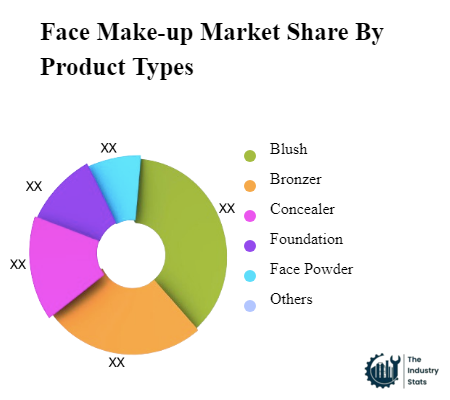 Face Make-up Market Share By Product Types

XX
XX
XX
XX
XX

Blush
Bronzer
Concealer
Foundation
Face Powder
Others

The Industry Stats