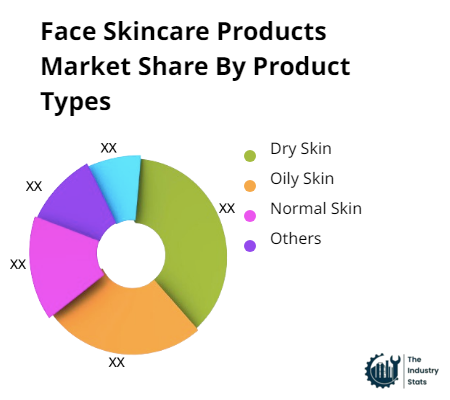 Face Skincare Products Market Share By Product Types

XX
XX
XX
XX
XX

Dry Skin
Oily Skin
Normal Skin
Others

The Industry Stats