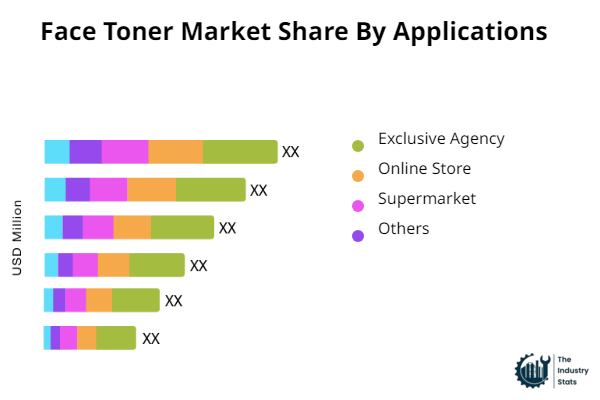 Face Toner Market Share By Applications

USD Million

XX
XX
XX
XX
XX
XX

Exclusive Agency
Online Store
Supermarket
Others

The Industry Stats