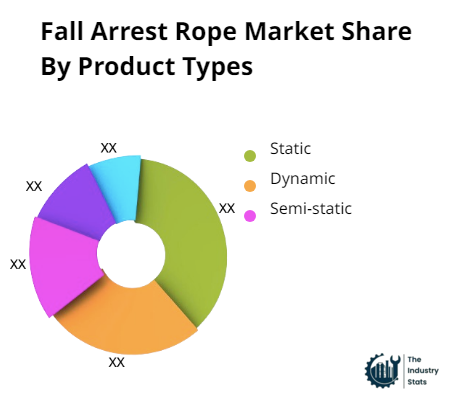 Fall Arrest Rope Market Share By Product Types

XX
XX
XX
XX
XX

Static
Dynamic
Semi-static

The Industry Stats