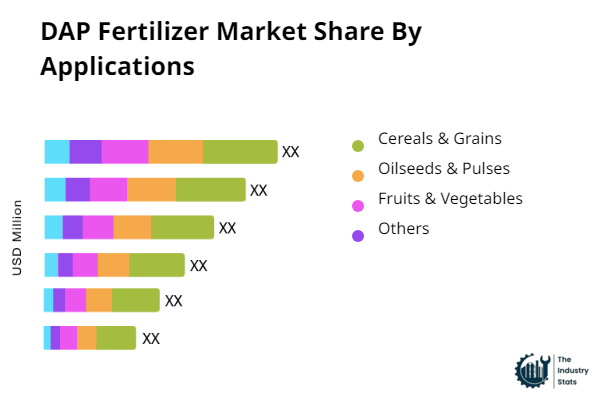 DAP Fertilizer Market Share By Applications

USD Million

XX
XX
XX
XX
XX
XX

Cereals & Grains
Oilseeds & Pulses
Fruits & Vegetables
Others

The Industry Stats