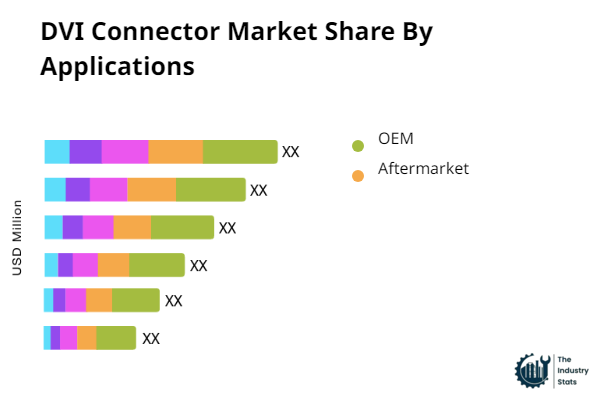 DVI Connector Market Share By Applications

USD Million

XX
XX
XX
XX
XX
XX

OEM
Aftermarket

The Industry Stats