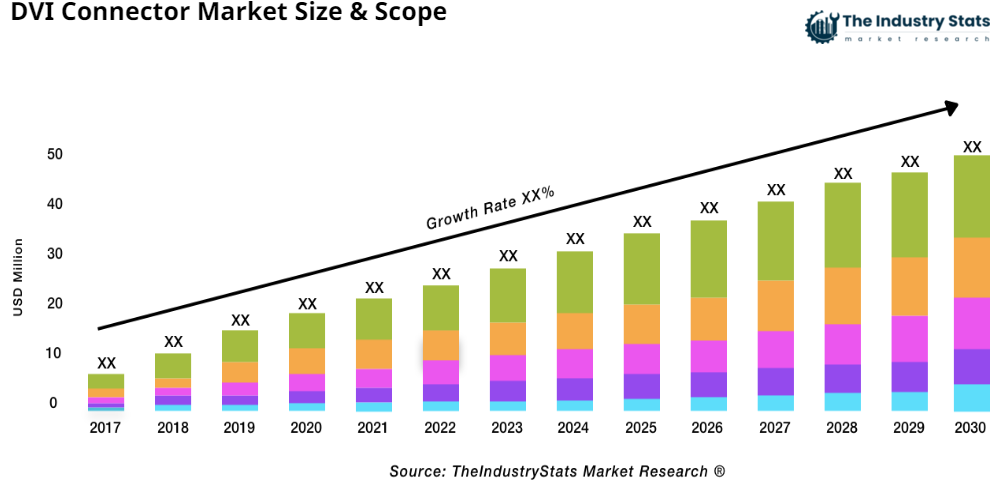 DVI Connector Market Size & Scope

The Industry Stats
market research

USD Million

50
40
30
20
10
0

Growth Rate XX%

XX XX XX XX XX XX XX XX XX XX XX XX XX XX

2017 2018 2019 2020 2021 2022 2023 2024 2025 2026 2027 2028 2029 2030

Source: TheIndustryStats Market Research ®