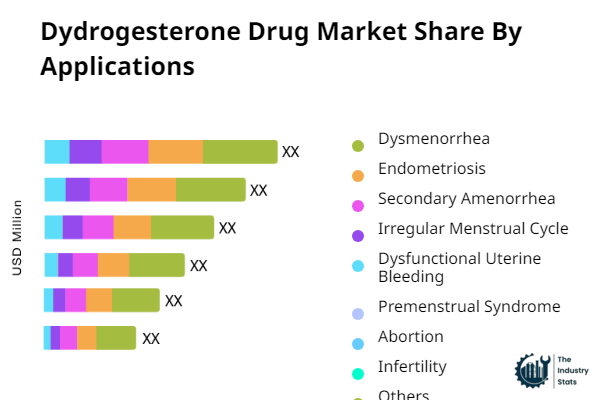 Dydrogesterone Drug Market Share By Applications

USD Million

XX
XX
XX
XX
XX
XX

Dysmenorrhea
Endometriosis
Secondary Amenorrhea
Irregular Menstrual Cycle
Dysfunctional Uterine Bleeding
Premenstrual Syndrome
Abortion
Infertility
Others

The Industry Stats