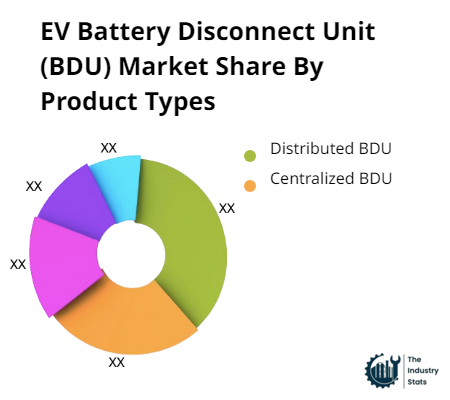 EV Battery Disconnect Unit (BDU) Market Share By Product Types

XX
XX
XX
XX
XX

Distributed BDU
Centralized BDU

The Industry Stats