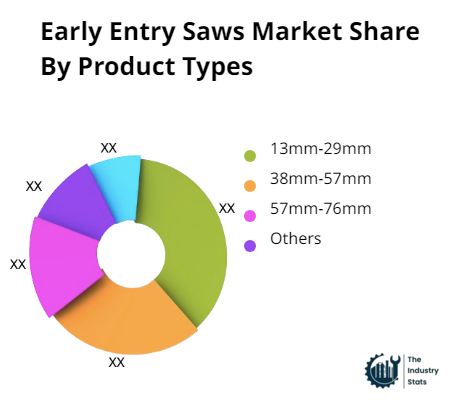 Early Entry Saws Market Share By Product Types

XX
XX
XX
XX
XX

13mm-29mm
38mm-57mm
57mm-76mm
Others

The Industry Stats