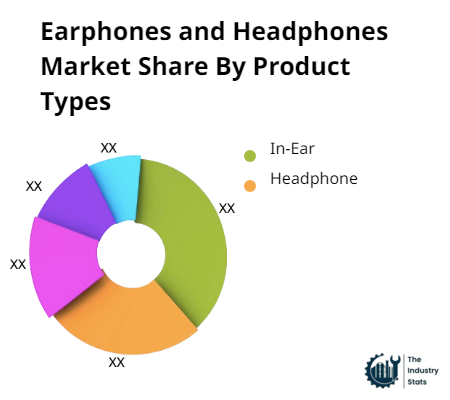 Earphones and Headphones Market Share By Product Types

XX
XX
XX
XX
XX

In-Ear
Headphone

The Industry Stats