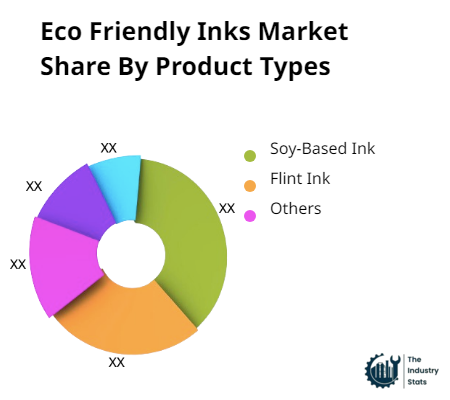 Eco Friendly Inks Market Share By Product Types

XX
XX
XX
XX
XX

Soy-Based Ink
Flint Ink
Others

The Industry Stats