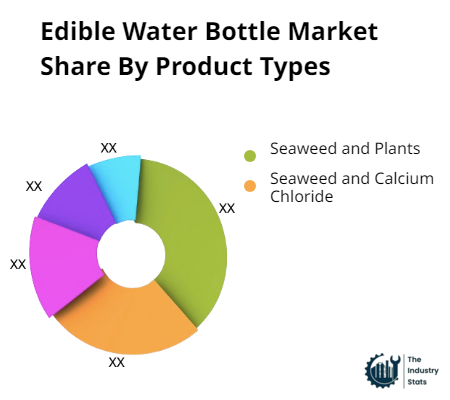 Edible Water Bottle Market Share By Product Types

XX
XX
XX
XX
XX

Seaweed and Plants
Seaweed and Calcium Chloride

The Industry Stats