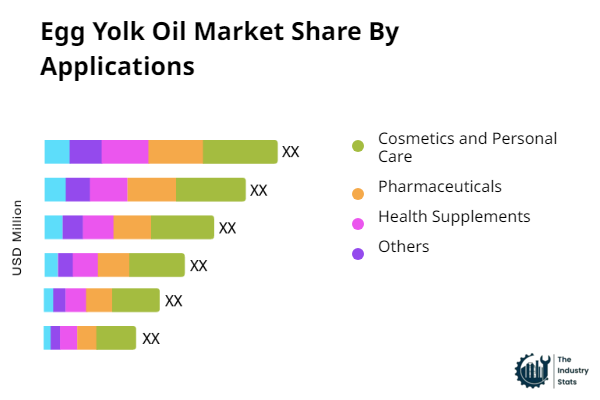 Egg Yolk Oil Market Share By Applications

USD Million

XX
XX
XX
XX
XX
XX

Cosmetics and Personal Care
Pharmaceuticals
Health Supplements
Others

The Industry Stats