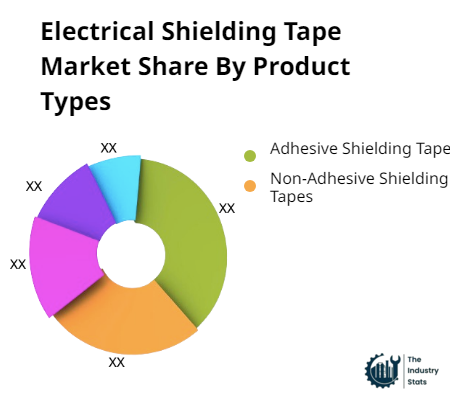 Electrical Shielding Tape Market Share By Product Types

XX
XX
XX
XX
XX

Adhesive Shielding Tape
Non-Adhesive Shielding Tapes

The Industry Stats