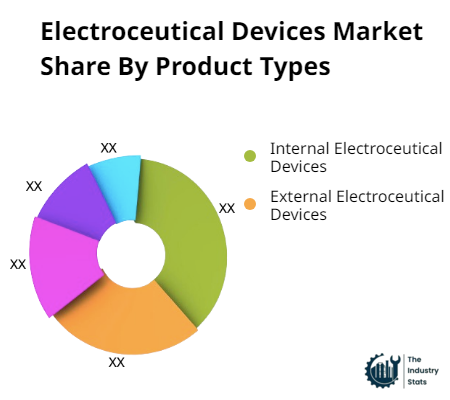 Electroceutical Devices Market Share By Product Types

XX
XX
XX
XX
XX

Internal Electroceutical Devices
External Electroceutical Devices

The Industry Stats