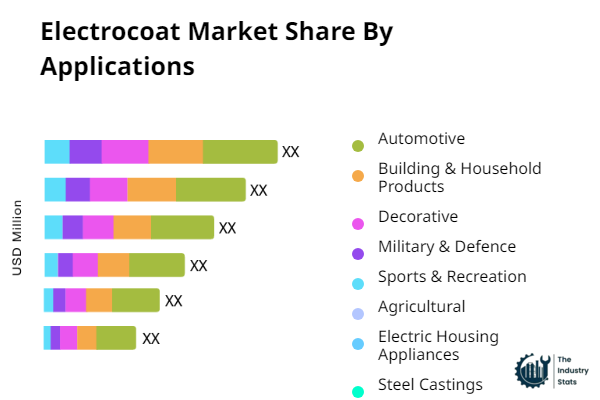 Electrocoat Market Share By Applications

USD Million

XX
XX
XX
XX
XX
XX

Automotive
Building & Household Products
Decorative
Military & Defence
Sports & Recreation
Agricultural
Electric Housing Appliances
Steel Castings

The Industry Stats