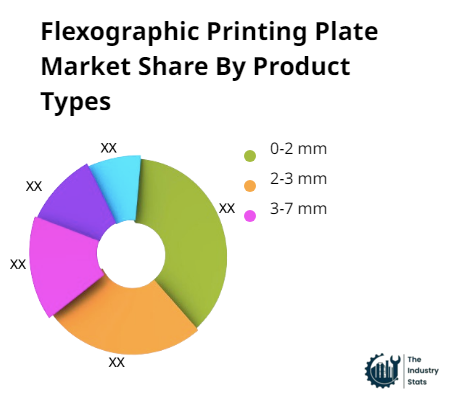 Flexographic Printing Plate Market Share By Product Types

XX
XX
XX
XX
XX

0-2 mm
2-3 mm
3-7 mm

The Industry Stats