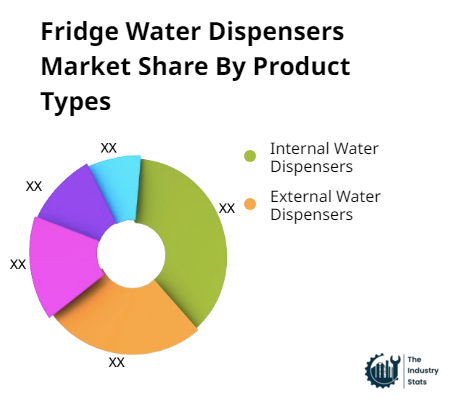 Fridge Water Dispensers Market Share By Product Types

XX

XX

XX

XX

XX

Internal Water Dispensers

External Water Dispensers

The Industry Stats