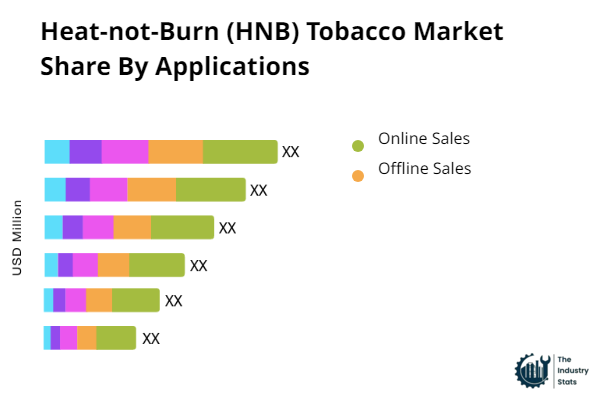 Heat-not-Burn (HNB) Tobacco Market Share By Applications

USD Million

XX
XX
XX
XX
XX
XX

Online Sales
Offline Sales

The Industry Stats