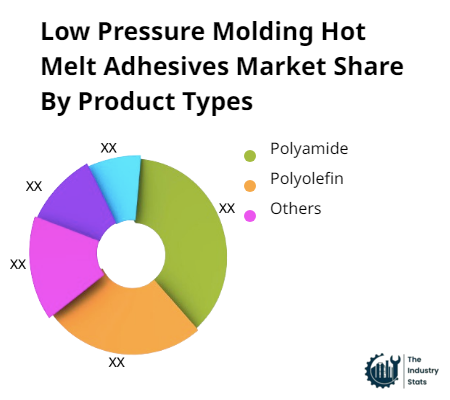 Low Pressure Molding Hot Melt Adhesives Market Share By Product Types

XX
XX
XX
XX
XX

Polyamide
Polyolefin
Others

The Industry Stats