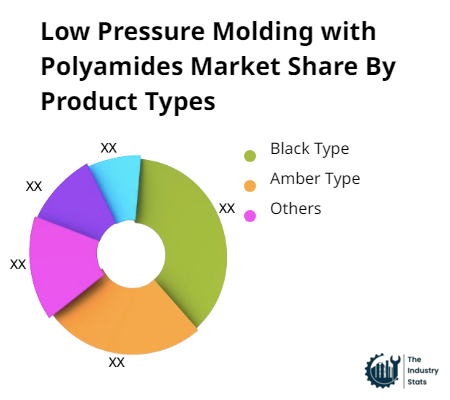 Low Pressure Molding with Polyamides Market Share By Product Types

XX
XX
XX
XX
XX

Black Type
Amber Type
Others

The Industry Stats