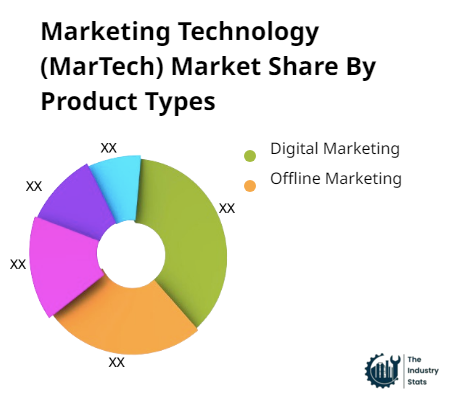 Marketing Technology (MarTech) Market Share By Product Types

XX
XX
XX
XX
XX

Digital Marketing
Offline Marketing

The Industry Stats