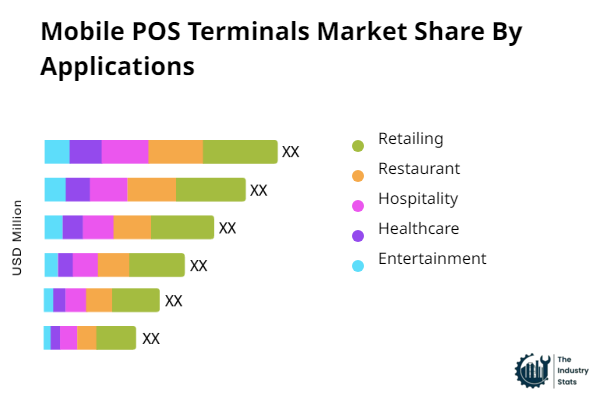 Mobile POS Terminals Market Share By Applications

USD Million

XX
XX
XX
XX
XX
XX

Retailing
Restaurant
Hospitality
Healthcare
Entertainment

The Industry Stats