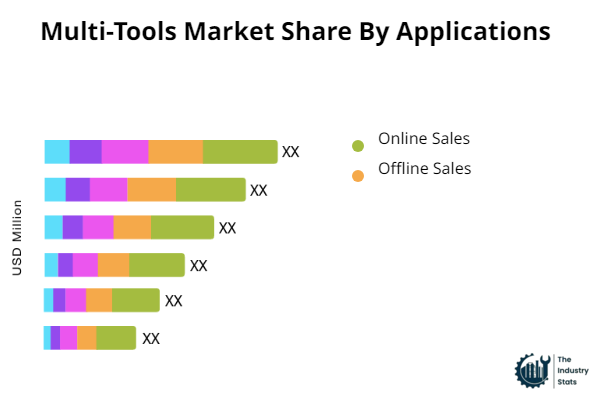 Multi-Tools Market Share By Applications

USD Million

XX
XX
XX
XX
XX
XX

Online Sales
Offline Sales

The Industry Stats