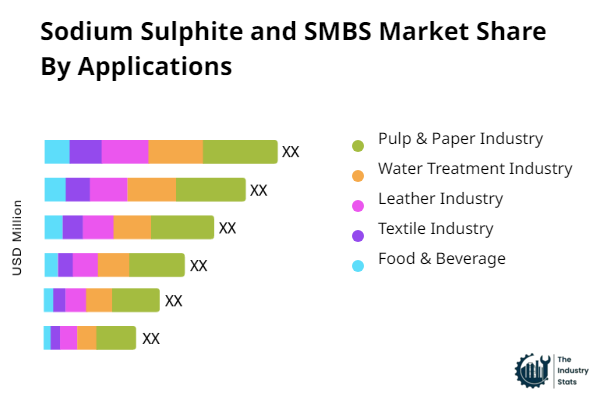 Sodium Sulphite and SMBS Market Share By Applications

USD Million

XX
XX
XX
XX
XX
XX

Pulp & Paper Industry
Water Treatment Industry
Leather Industry
Textile Industry
Food & Beverage

The Industry Stats