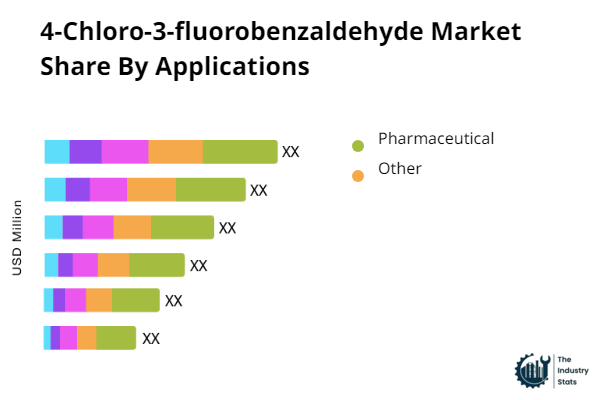 4-Chloro-3-fluorobenzaldehyde Market Share By Applications

USD Million

XX
XX
XX
XX
XX
XX

Pharmaceutical
Other

The Industry Stats