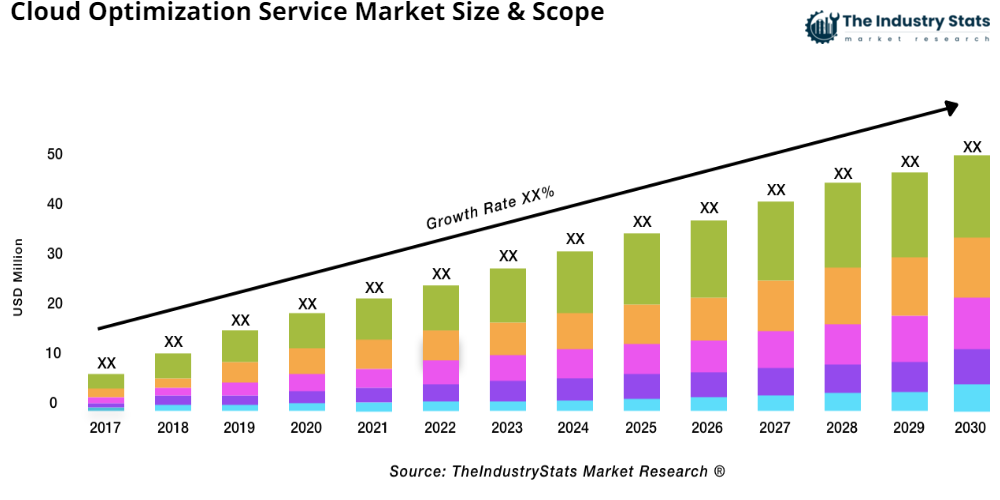 Cloud Optimization Service Market Size & Scope

The Industry Stats
market research

USD Million

50
40
30
20
10
0

Growth Rate XX%

XX XX XX XX XX XX XX XX XX XX XX XX XX XX

2017 2018 2019 2020 2021 2022 2023 2024 2025 2026 2027 2028 2029 2030

Source: TheIndustryStats Market Research ®