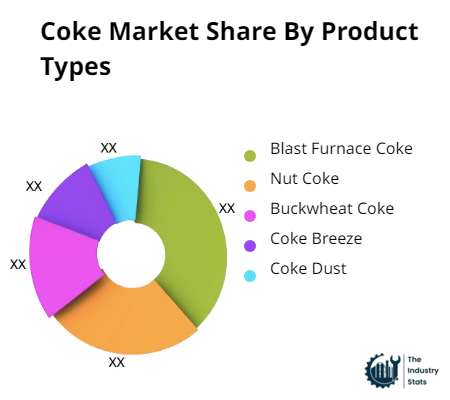 Coke Market Share By Product Types

XX
XX
XX
XX
XX

Blast Furnace Coke
Nut Coke
Buckwheat Coke
Coke Breeze
Coke Dust

The Industry Stats