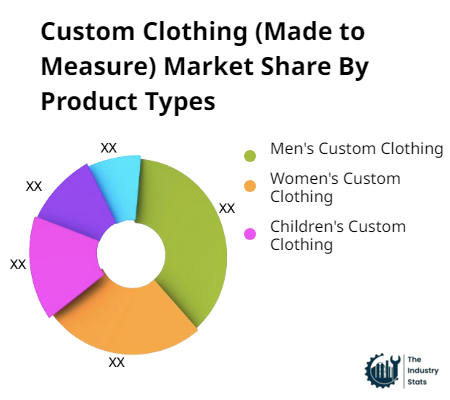 Custom Clothing (Made to Measure) Market Share By Product Types

XX
XX
XX
XX
XX

Men's Custom Clothing
Women's Custom Clothing
Children's Custom Clothing

The Industry Stats