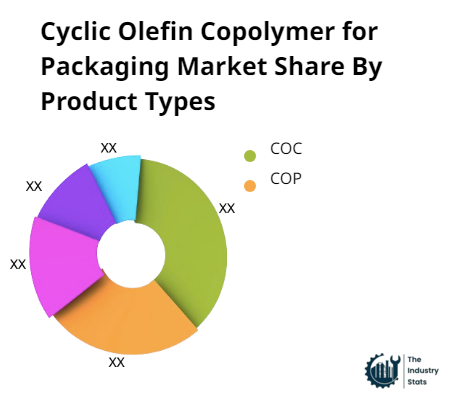 Cyclic Olefin Copolymer for Packaging Market Share By Product Types

XX
XX
XX
XX
XX

COC
COP

The Industry Stats