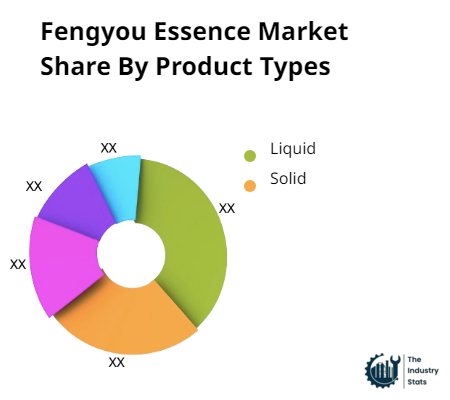 Fengyou Essence Market Share By Product Types

XX
XX
XX
XX
XX

Liquid
Solid

The Industry Stats