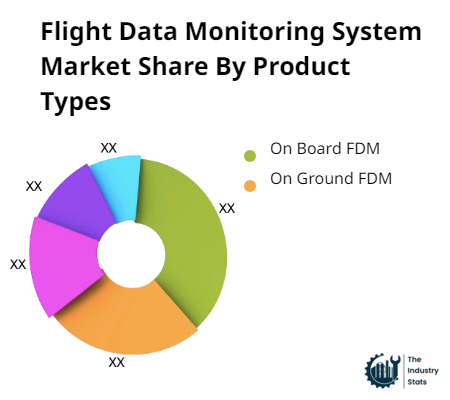 Flight Data Monitoring System Market Share By Product Types

XX
XX
XX
XX
XX

On Board FDM
On Ground FDM

The Industry Stats