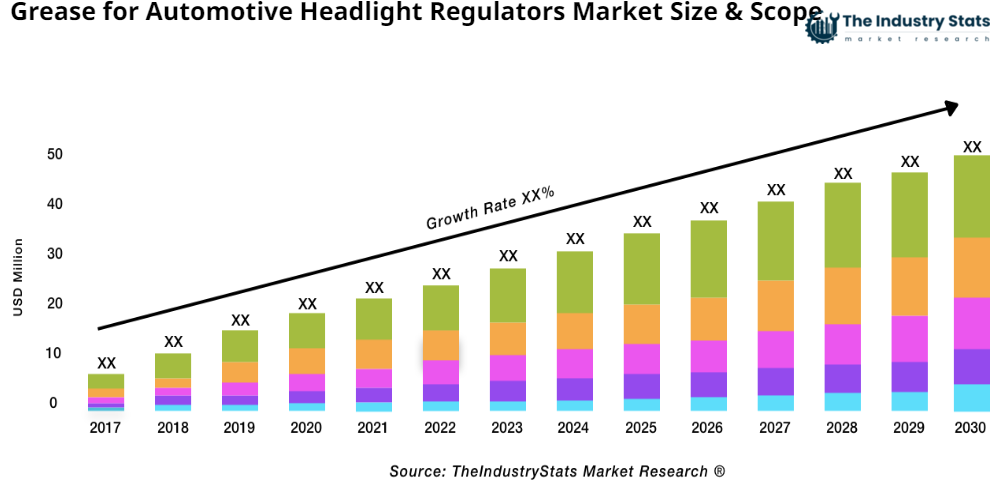 Grease for Automotive Headlight Regulators Market Size & Scope

The Industry Stats
market research

USD Million

50
40
30
20
10
0

Growth Rate XX%

XX XX XX XX XX XX XX XX XX XX XX XX XX XX

2017 2018 2019 2020 2021 2022 2023 2024 2025 2026 2027 2028 2029 2030

Source: TheIndustryStats Market Research ®