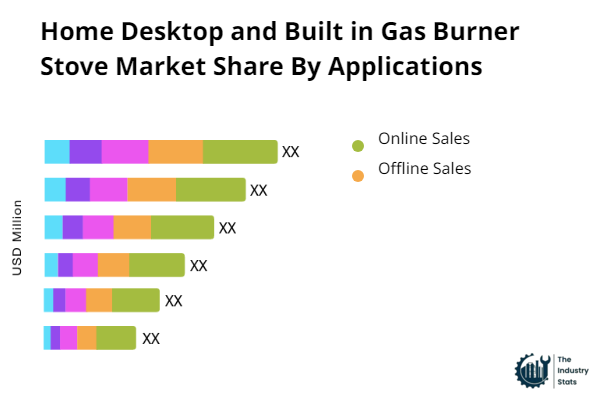 Home Desktop and Built in Gas Burner Stove Market Share By Applications

USD Million

XX
XX
XX
XX
XX
XX

Online Sales
Offline Sales

The Industry Stats