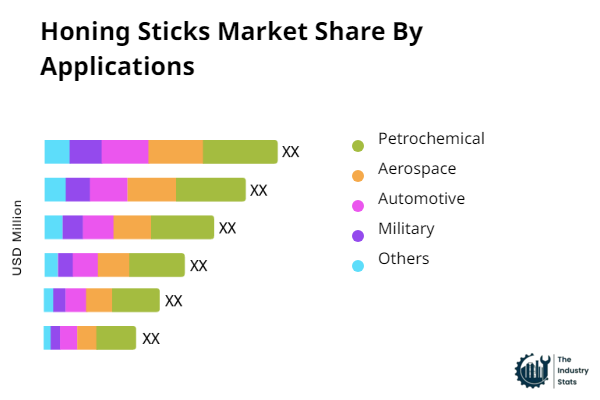 Honing Sticks Market Share By Applications

USD Million

XX
XX
XX
XX
XX
XX

Petrochemical
Aerospace
Automotive
Military
Others

The Industry Stats